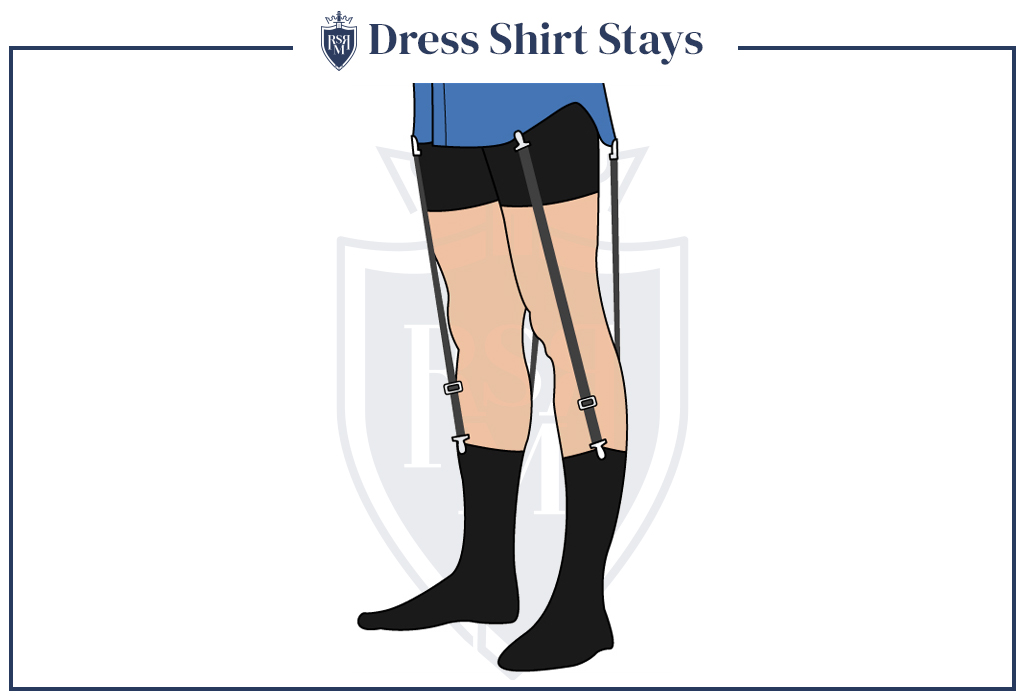 RSM Dress Shirt Stays

RSM